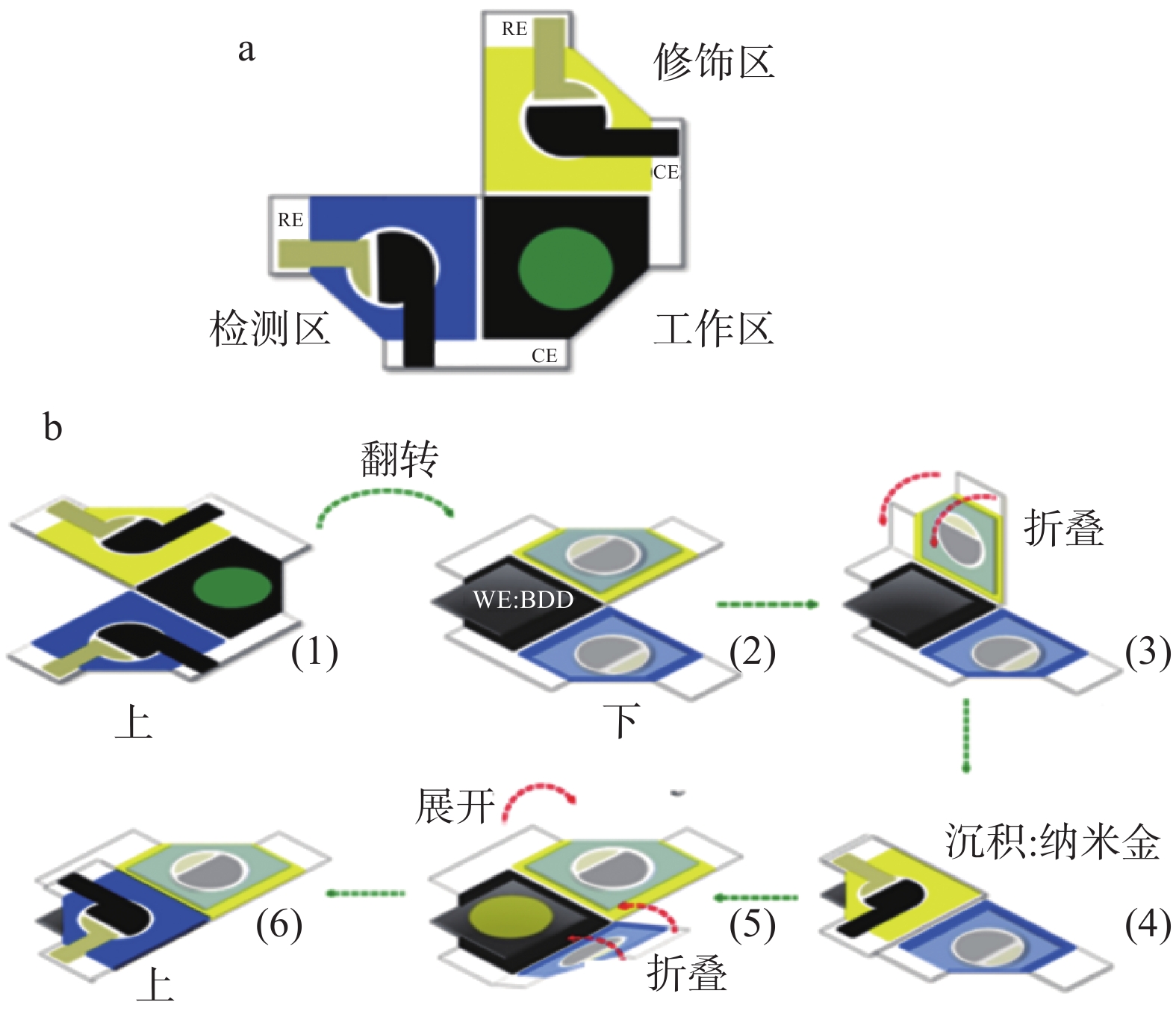 a

RE

修饰区

CE

RE

检测区

工作区

CE

b

翻转

折叠

WE:BDD

(1)

(2)

(3)

上

下

展开

沉积:纳米金

(6)

(5)

(4)

上

折叠