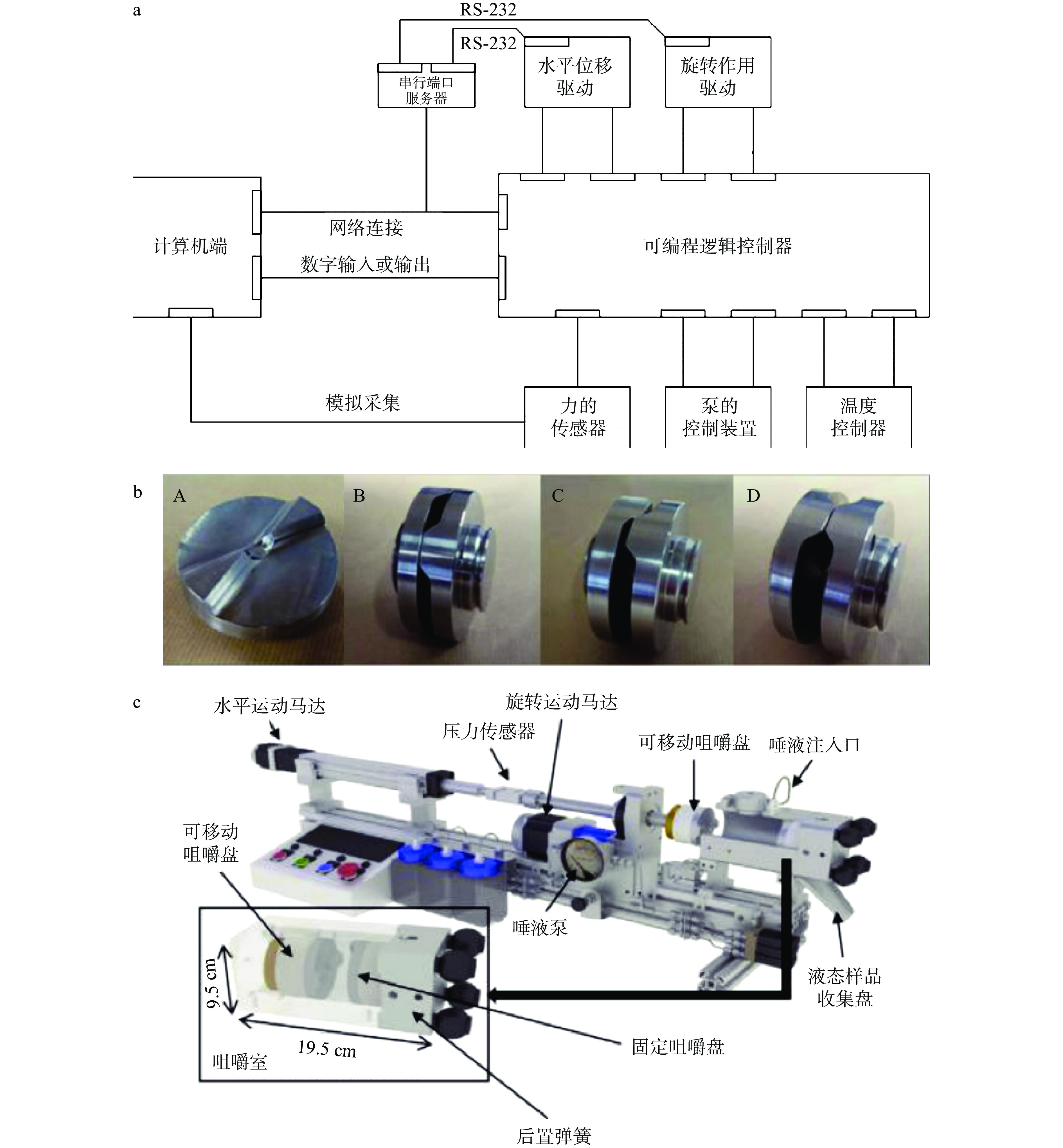 a

RS-232

RS-232

串行端口服务器

水平位移驱动

旋转作用驱动

计算机端

网络连接

数字输入或输出

可编程逻辑控制器

模拟采集

力的传感器

泵的控制装置

温度控制器

b

A

B

C

D

c

水平运动马达

旋转运动马达

压力传感器

可移动咀嚼盘

唾液注入口

可移动咀嚼盘

唾液泵

液态样品收集盘

9.5 cm

19.5 cm

咀嚼室

固定咀嚼盘

后置弹簧