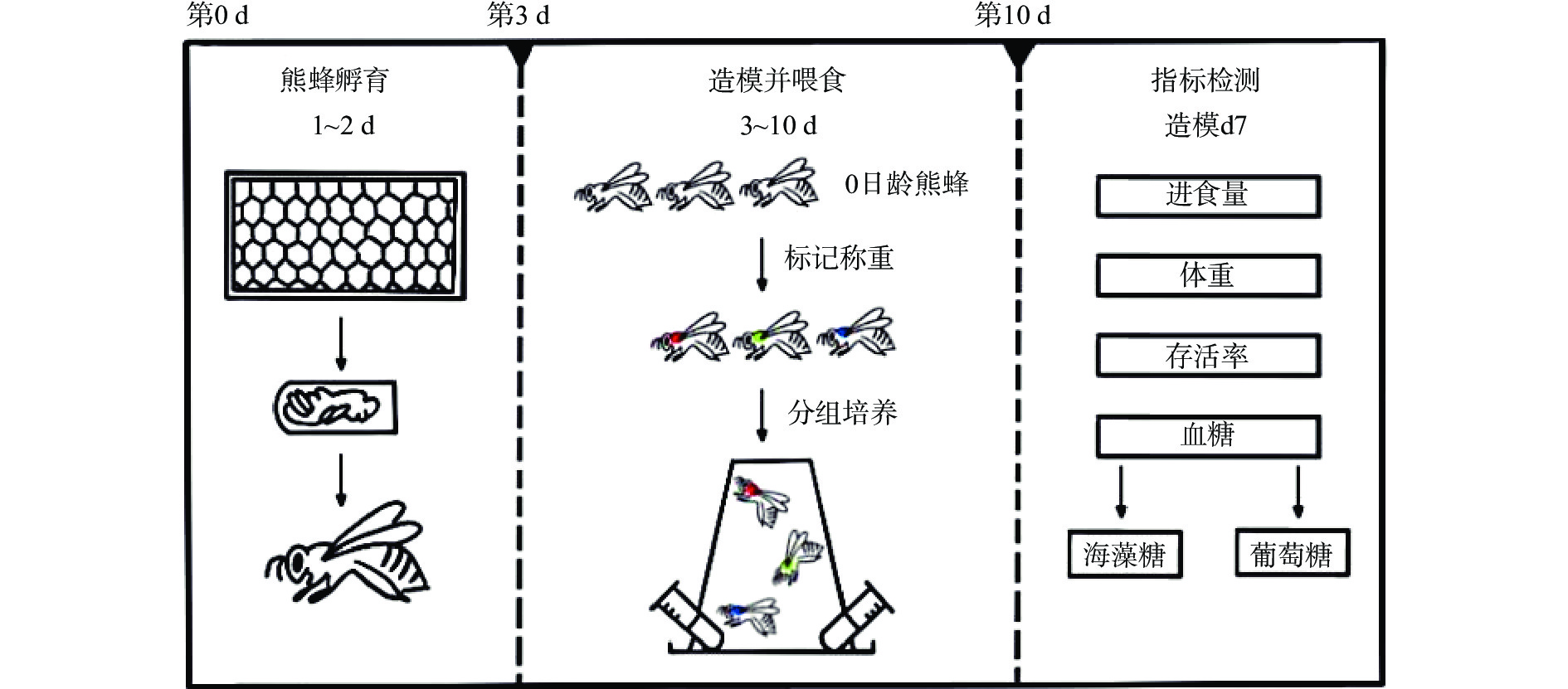 第0 d

第3 d

第10 d

熊蜂孵育

1~2 d

造模并喂食

3~10 d

0日龄熊蜂

标记称重

分组培养

指标检测

造模d7

进食量

体重

存活率

血糖

海藻糖

葡萄糖