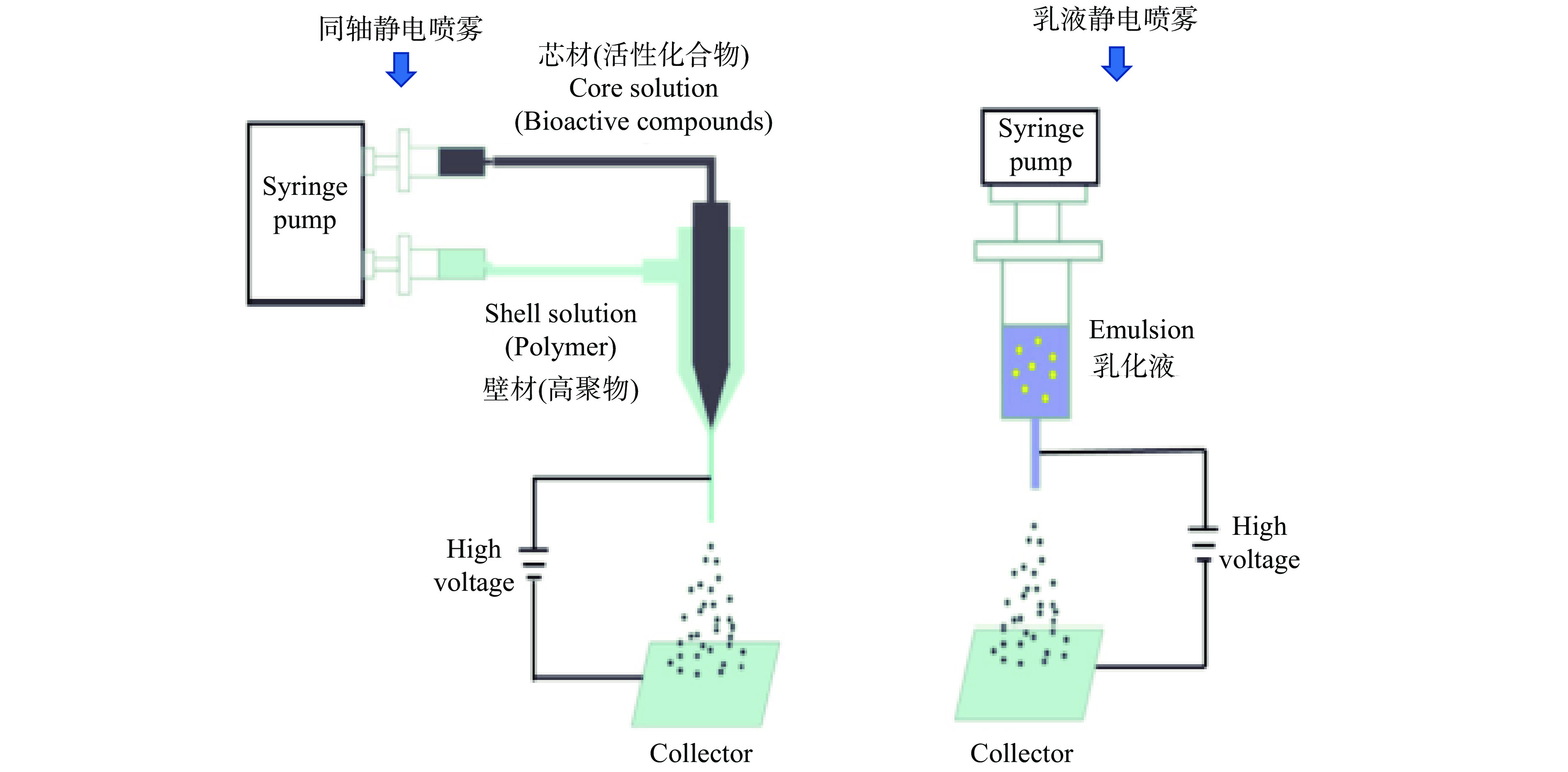 同轴静电喷雾

芯材(活性化合物)
Core solution
(Bioactive compounds)

Syringe pump

Shell solution
(Polymer)
壁材(高聚物)

High voltage

Collector

乳液静电喷雾

Syringe pump

Emulsion
乳化液

High voltage

Collector